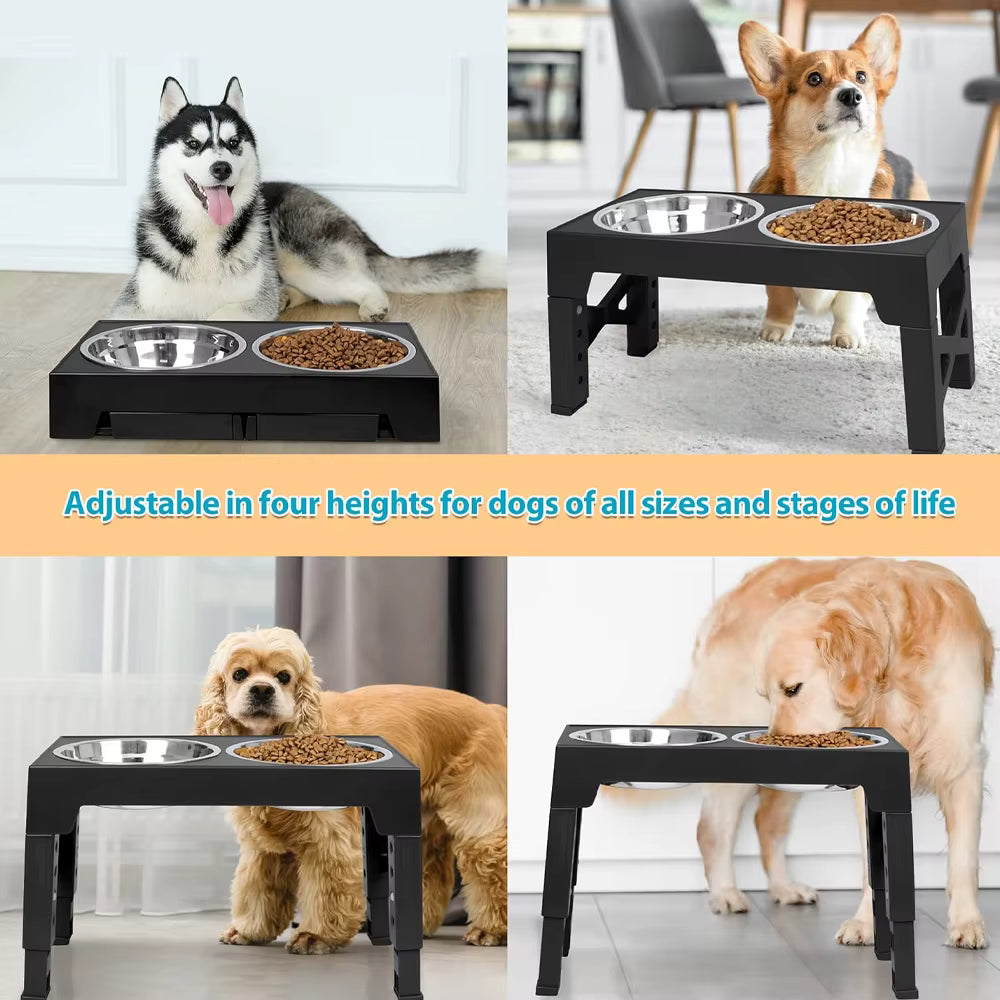 Adjustable in four heights for dogs of all sizes and stages of life