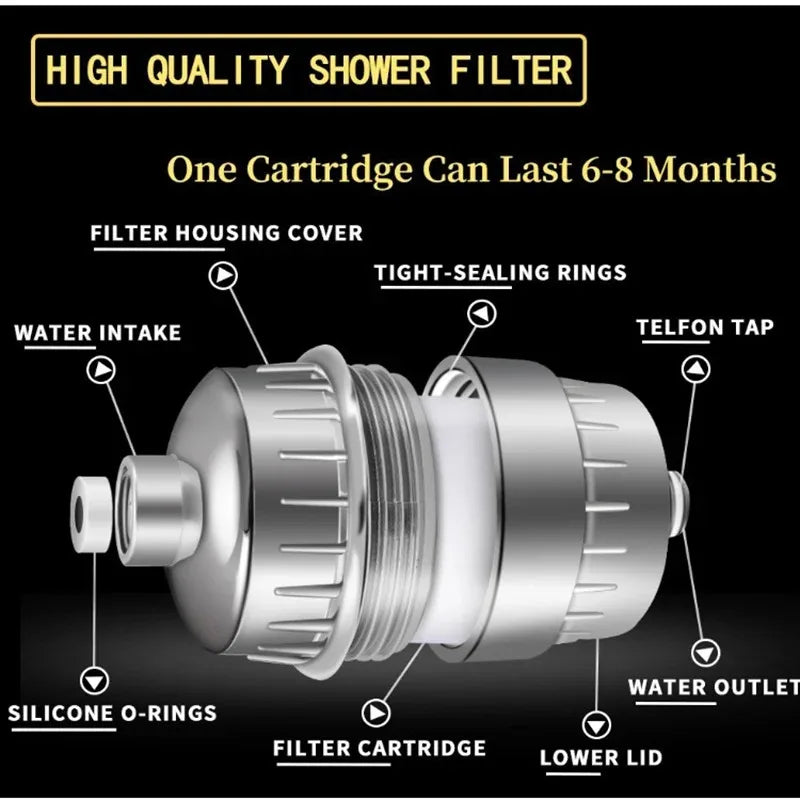 HIGH QUALITY SHOWER FILTER

One Cartridge Can Last 6-8 Months

FILTER HOUSING COVER

TIGHT-SEALING RINGS

WATER INTAKE

TELFON TAP

SILICONE O-RINGS

FILTER CARTRIDGE

LOWER LID

WATER OUTLET