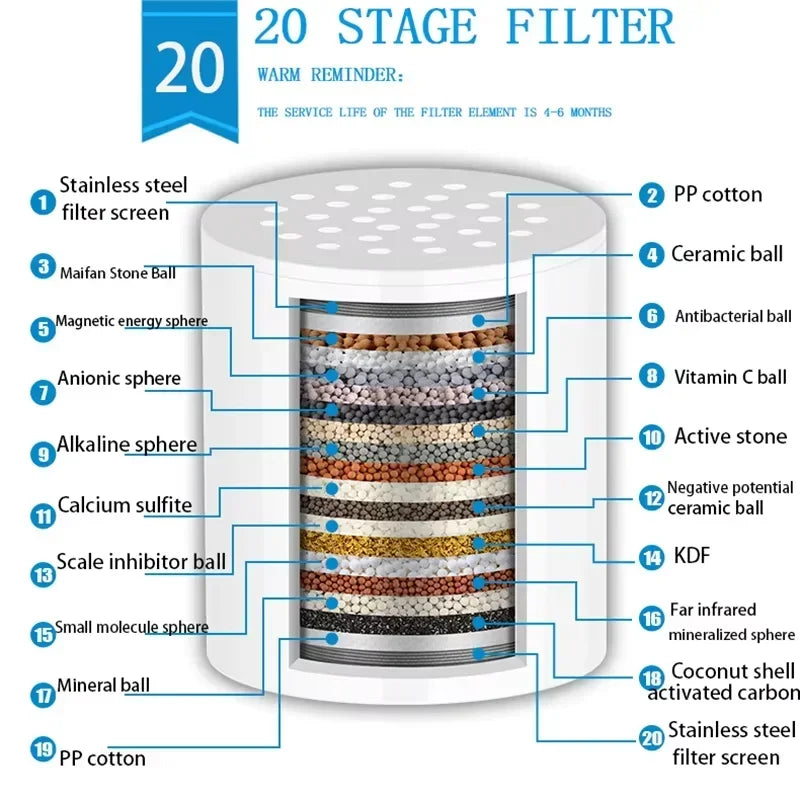 20

20 STAGE FILTER

WARM REMINDER:

THE SERVICE LIFE OF THE FILTER ELEMENT IS 4-6 MONTHS

1 Stainless steel filter screen

3 Maifan Stone Ball

5 Magnetic energy sphere

7 Anionic sphere

9 Alkaline sphere

11 Calcium sulfite

13 Scale inhibitor ball

15 Small molecule sphere

17 Mineral ball

19 PP cotton

2 PP cotton

4 Ceramic ball

6 Antibacterial ball

8 Vitamin C ball

10 Active stone

12 Negative potential ceramic ball

14 KDF

16 Far infrared mineralized sphere

18 Coconut shell activated carbon

20 Stainless steel filter screen