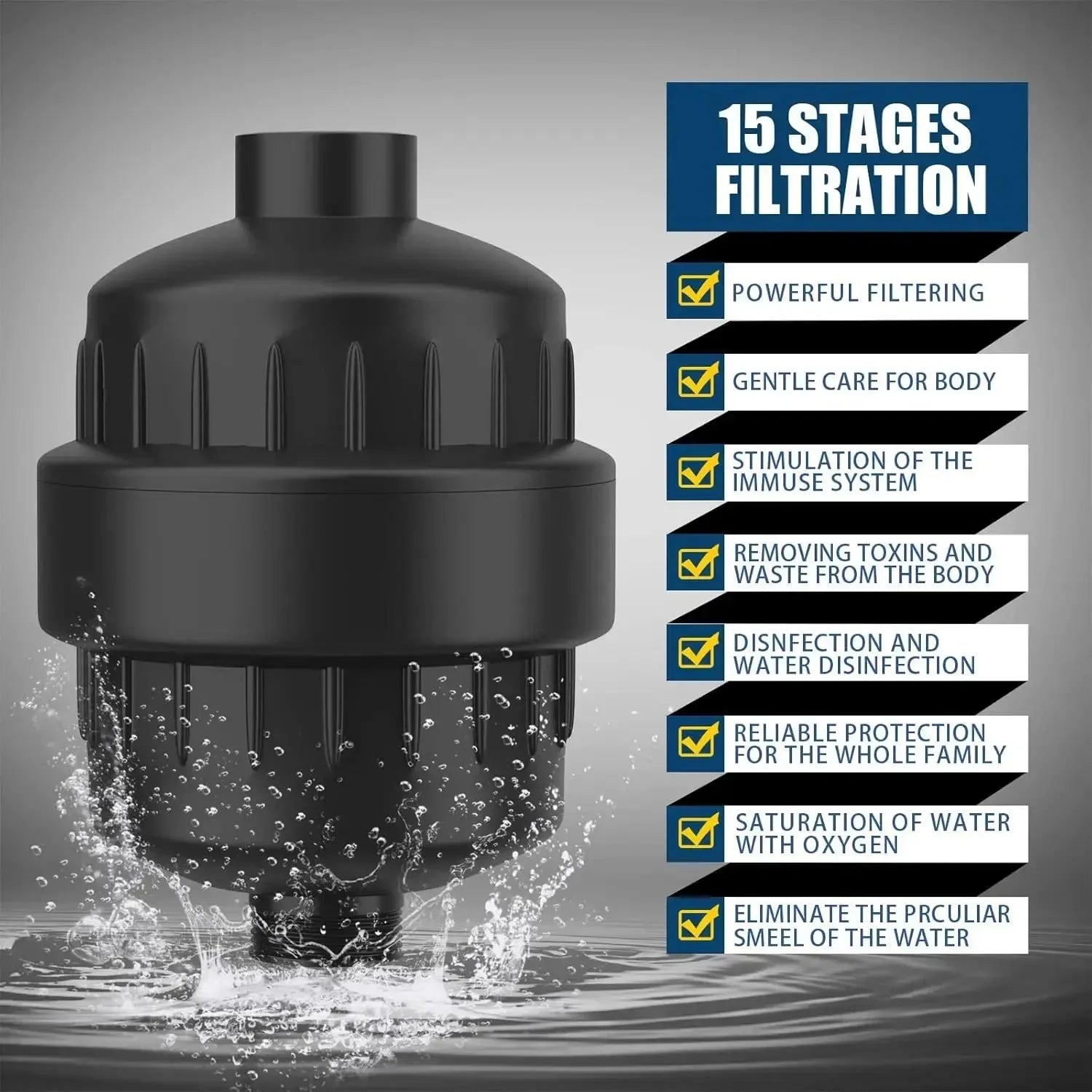 15 STAGES FILTRATION

POWERFUL FILTERING

GENTLE CARE FOR BODY

STIMULATION OF THE IMMUSE SYSTEM

REMOVING TOXINS AND WASTE FROM THE BODY

DISNFECTION AND WATER DISINFECTION

RELIABLE PROTECTION FOR THE WHOLE FAMILY

SATURATION OF WATER WITH OXYGEN

ELIMINATE THE PRCULIAR SMEEL OF THE WATER